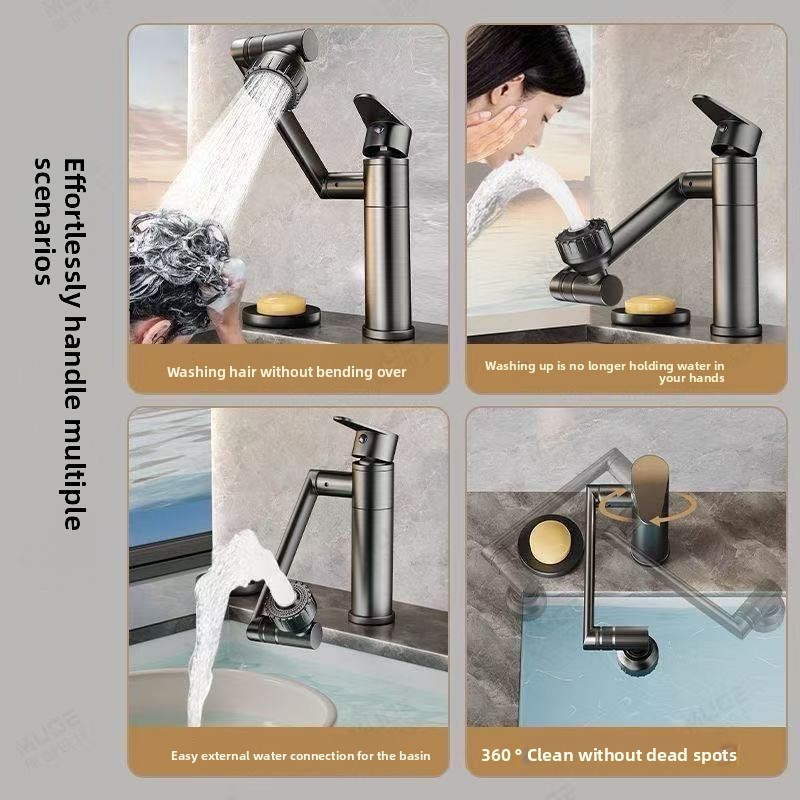 Effortlessly handle multiple scenarios

Washing hair without bending over

Washing up is no longer holding water in your hands

Easy external water connection for the basin

360 ° Clean without dead spots